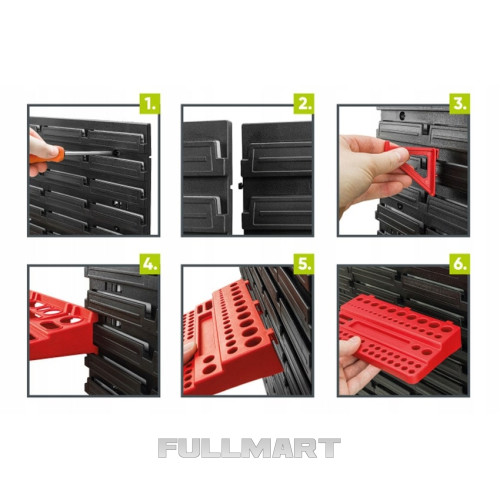 1.

2.

3.

4.

5.

6.

FULLMART